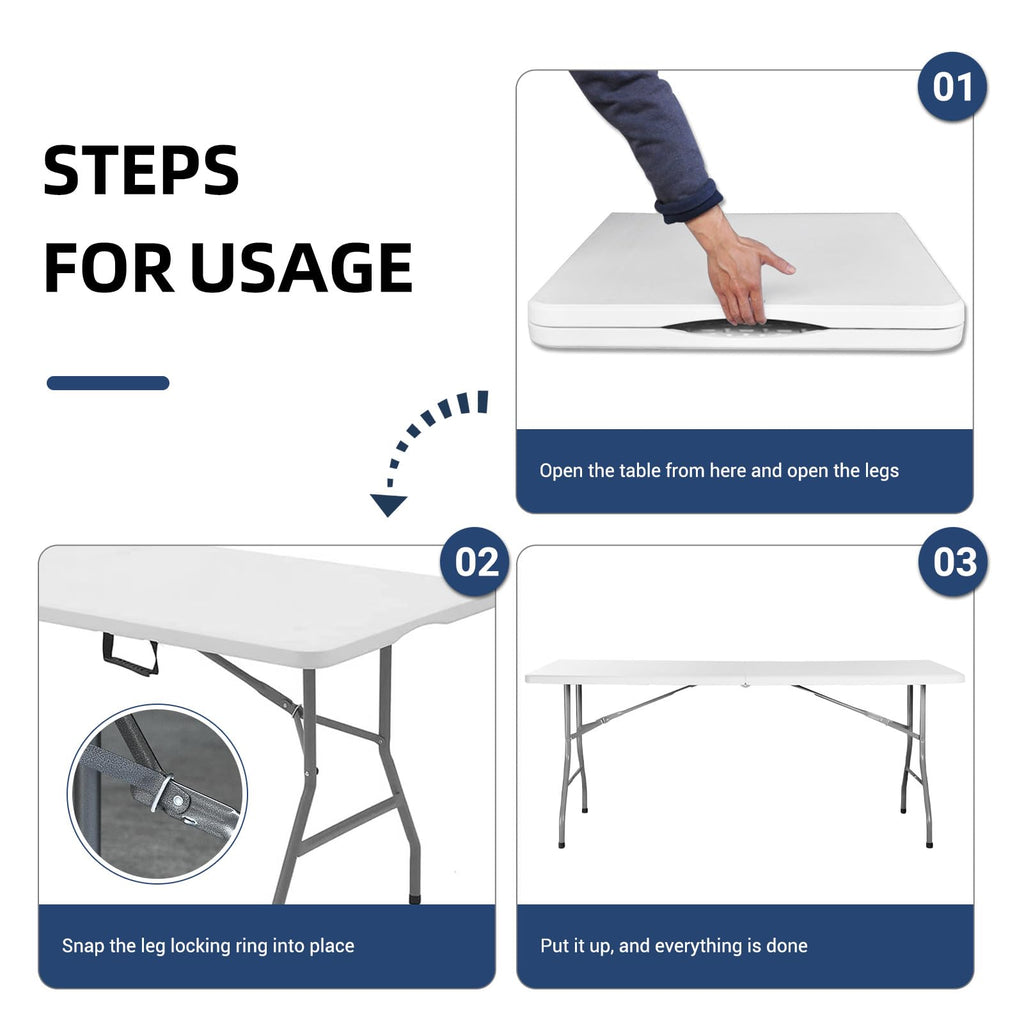 STEPS
FOR USAGE

01

Open the table from here and open the legs

02

Snap the leg locking ring into place

03

Put it up, and everything is done