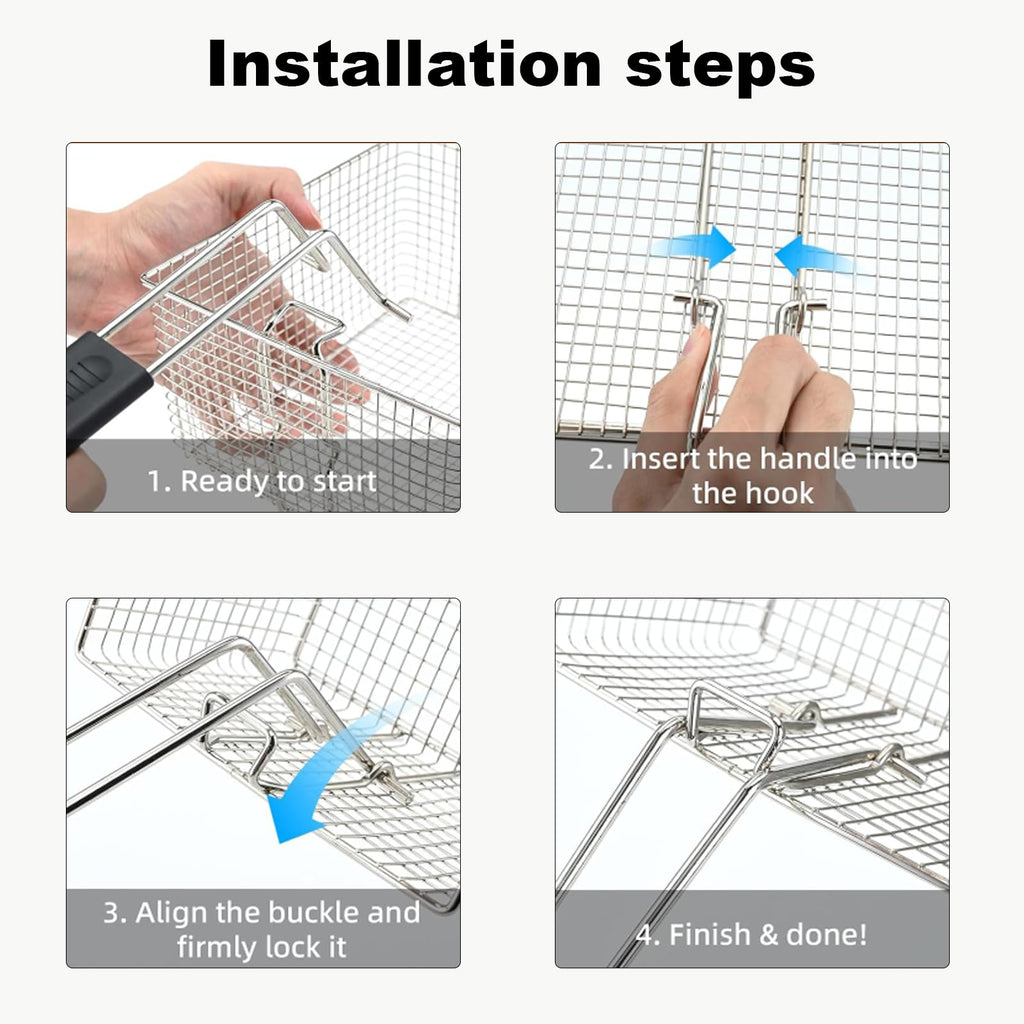 Installation steps

1. Ready to start

2. Insert the handle into the hook

3. Align the buckle and firmly lock it

4. Finish & done!